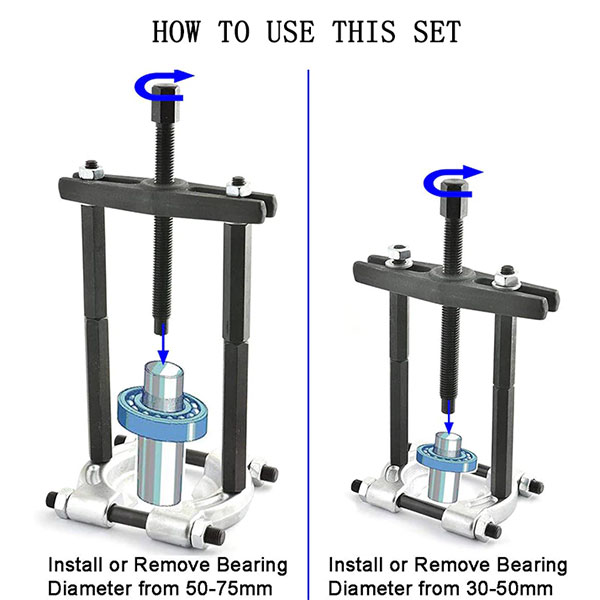 HOW TO USE THIS SET

Install or Remove Bearing Diameter from 50-75mm

Install or Remove Bearing Diameter from 30-50mm